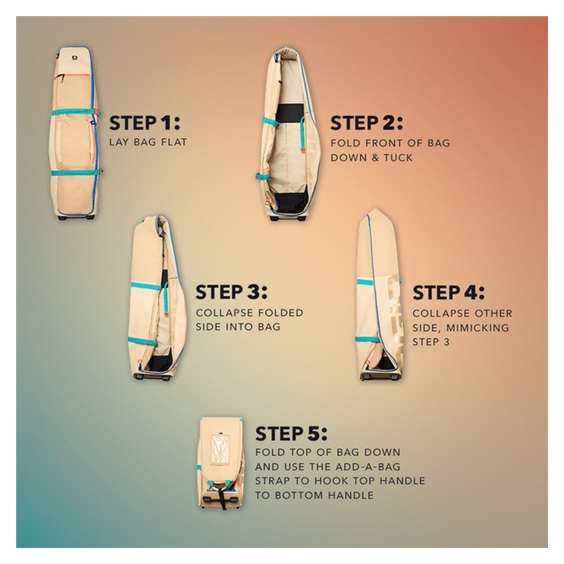 STEP 1:
LAY BAG FLAT

STEP 2:
FOLD FRONT OF BAG DOWN & TUCK

STEP 3:
COLLAPSE FOLDED SIDE INTO BAG

STEP 4:
COLLAPSE OTHER SIDE, MIMICKING STEP 3

STEP 5:
FOLD TOP OF BAG DOWN AND USE THE ADD-A-BAG STRAP TO HOOK TOP HANDLE TO BOTTOM HANDLE